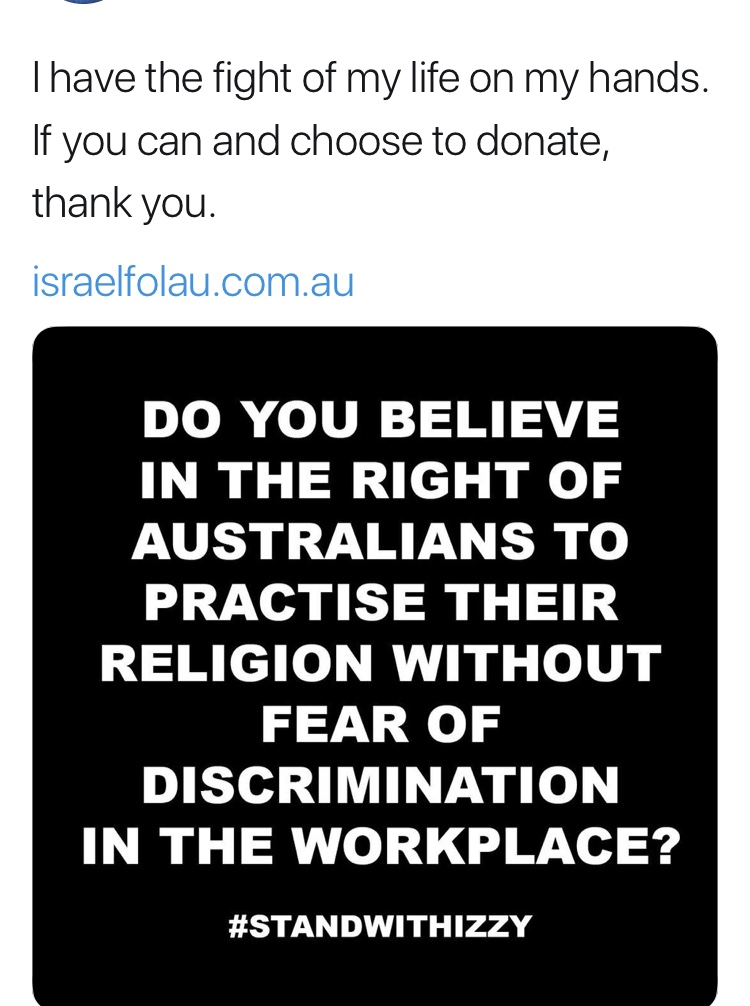 I have the fight of my life on my hands. If you can and choose to donate, thank you.

israelfolau.com.au

DO YOU BELIEVE IN THE RIGHT OF AUSTRALIANS TO PRACTISE THEIR RELIGION WITHOUT FEAR OF DISCRIMINATION IN THE WORKPLACE?

#STANDWITHIZZY